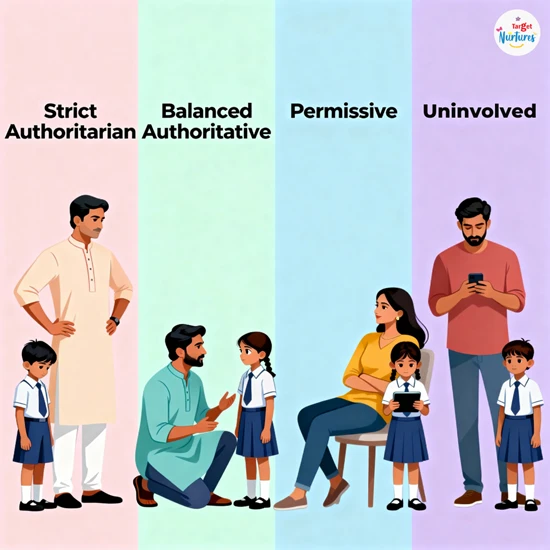 Target Nurtures

Strict Authoritarian

Balanced Authoritative

Permissive

Uninvolved