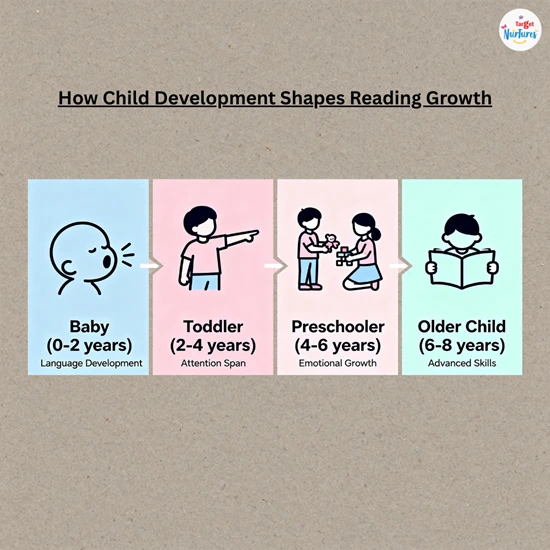 Target Nurtures

How Child Development Shapes Reading Growth

Baby
(0-2 years)
Language Development

Toddler
(2-4 years)
Attention Span

Preschooler
(4-6 years)
Emotional Growth

Older Child
(6-8 years)
Advanced Skills