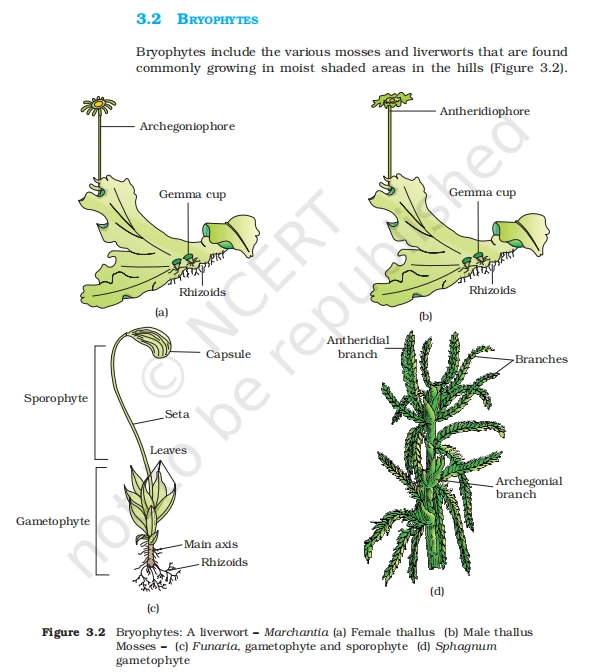 3.2 BRYOPHYTES

Bryophytes include the various mosses and liverworts that are found commonly growing in moist shaded areas in the hills (Figure 3.2).

Archegoniophore

Gemma cup

Rhizoids

(a)

Antheridiophore

Gemma cup

Rhizoids

(b)

Capsule

Sporophyte

Seta

Leaves

Gametophyte

Main axis

Rhizoids

(c)

Antheridial branch

Branches

Archegonial branch

(d)

© NCERT not to be republished

Figure 3.2 Bryophytes: A liverwort – Marchantia (a) Female thallus (b) Male thallus Mosses – (c) Funaria, gametophyte and sporophyte (d) Sphagnum gametophyte