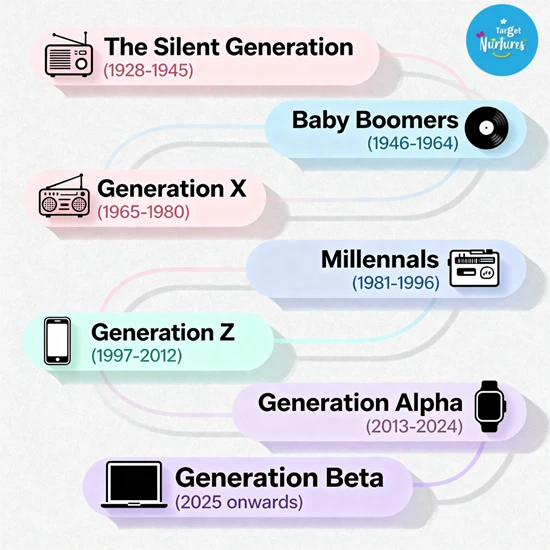 Target Nurtures

The Silent Generation
(1928-1945)

Baby Boomers
(1946-1964)

Generation X
(1965-1980)

Millennals
(1981-1996)

Generation Z
(1997-2012)

Generation Alpha
(2013-2024)

Generation Beta
(2025 onwards)